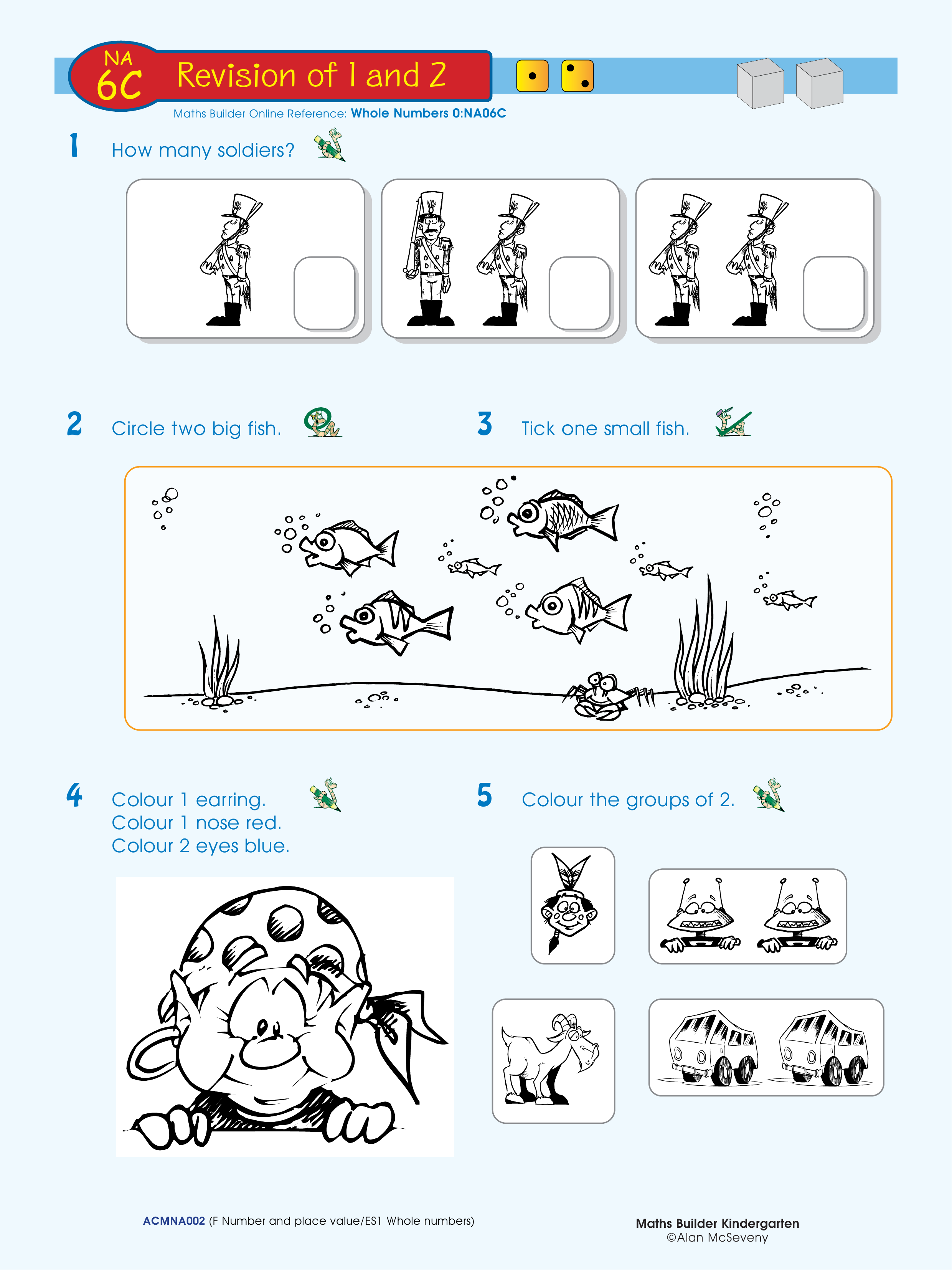 NA 6C Revision of 1 and 2

Maths Builder Online Reference: Whole Numbers 0:NA06C

1 How many soldiers?

2 Circle two big fish.

3 Tick one small fish.

4 Colour 1 earring.
Colour 1 nose red.
Colour 2 eyes blue.

5 Colour the groups of 2.

ACMNA002 (F Number and place value/ES1 Whole numbers)

Maths Builder Kindergarten
©Alan McSeveny