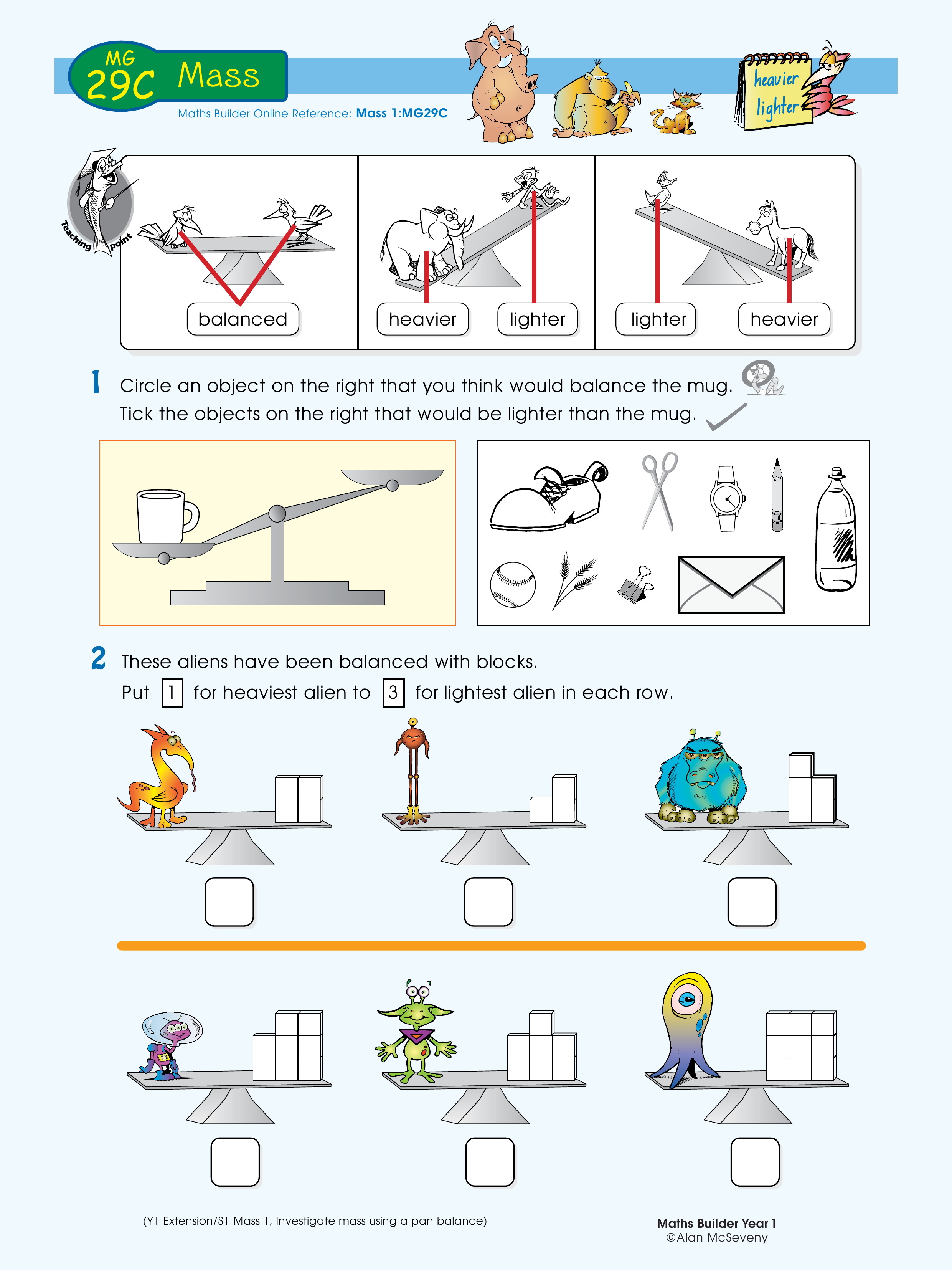 MG 29C Mass

Maths Builder Online Reference: Mass 1:MG29C

heavier
lighter

Teaching point

balanced

heavier lighter

lighter heavier

1 Circle an object on the right that you think would balance the mug.
Tick the objects on the right that would be lighter than the mug.

2 These aliens have been balanced with blocks.
Put 1 for heaviest alien to 3 for lightest alien in each row.

(Y1 Extension/S1 Mass 1, Investigate mass using a pan balance)

Maths Builder Year 1
©Alan McSeveny